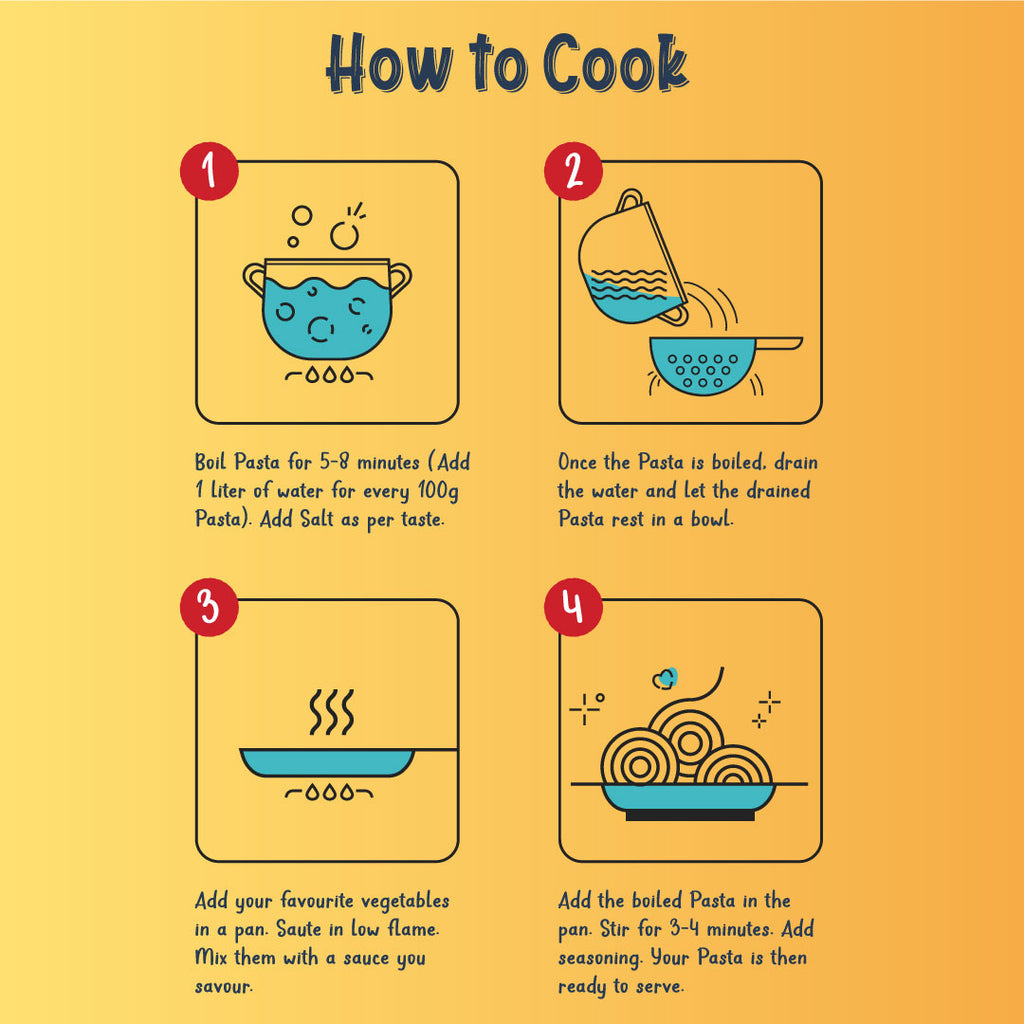 How to Cook

1

Boil Pasta for 5-8 minutes (Add 1 liter of water for every 100g Pasta). Add Salt as per taste.

2

Once the Pasta is boiled, drain the water and let the drained Pasta rest in a bowl.

3

Add your favourite vegetables in a pan. Saute in low flame. Mix them with a sauce you savour.

4

Add the boiled Pasta in the pan. Stir for 3-4 minutes. Add seasoning. Your Pasta is then ready to serve.